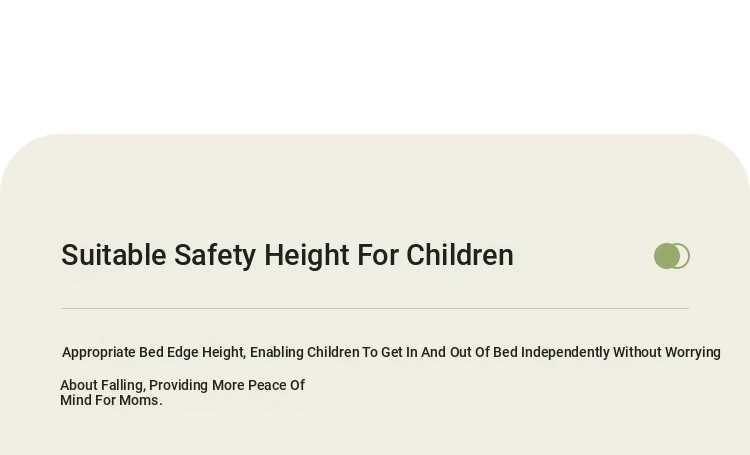 Suitable Safety Height For Children

Appropriate Bed Edge Height, Enabling Children To Get In And Out Of Bed Independently Without Worrying About Falling, Providing More Peace Of Mind For Moms.