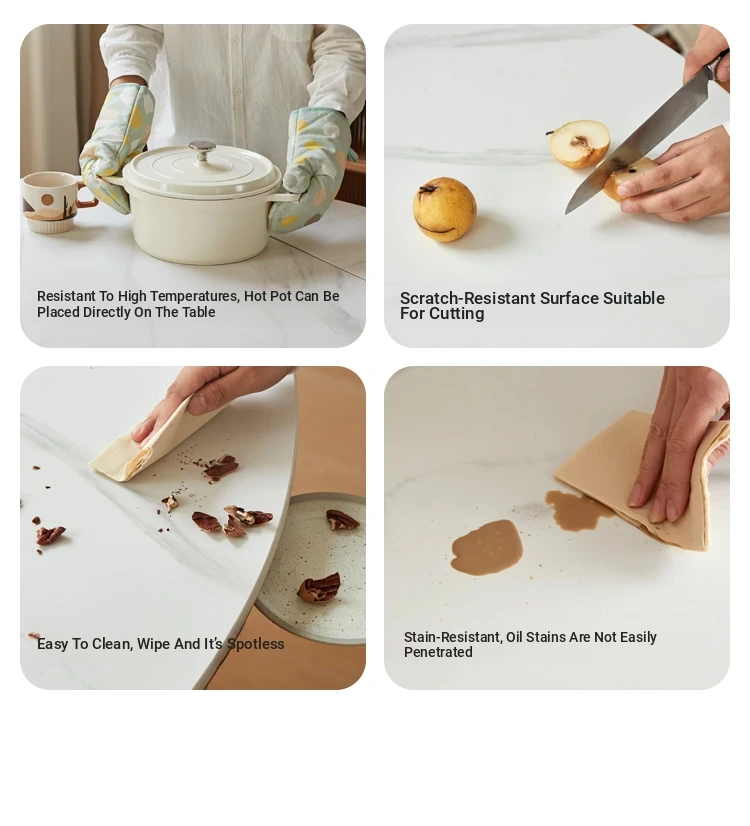 Resistant To High Temperatures, Hot Pot Can Be Placed Directly On The Table

Scratch-Resistant Surface Suitable For Cutting

Easy To Clean, Wipe And It's Spotless

Stain-Resistant, Oil Stains Are Not Easily Penetrated