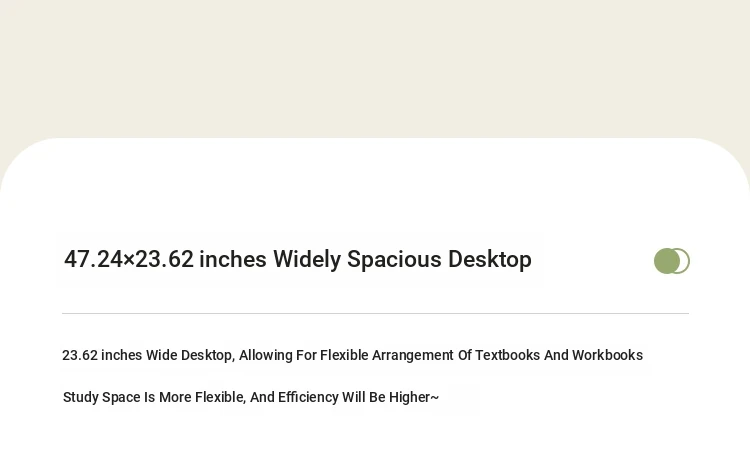 47.24×23.62 inches Widely Spacious Desktop

23.62 inches Wide Desktop, Allowing For Flexible Arrangement Of Textbooks And Workbooks

Study Space Is More Flexible, And Efficiency Will Be Higher~