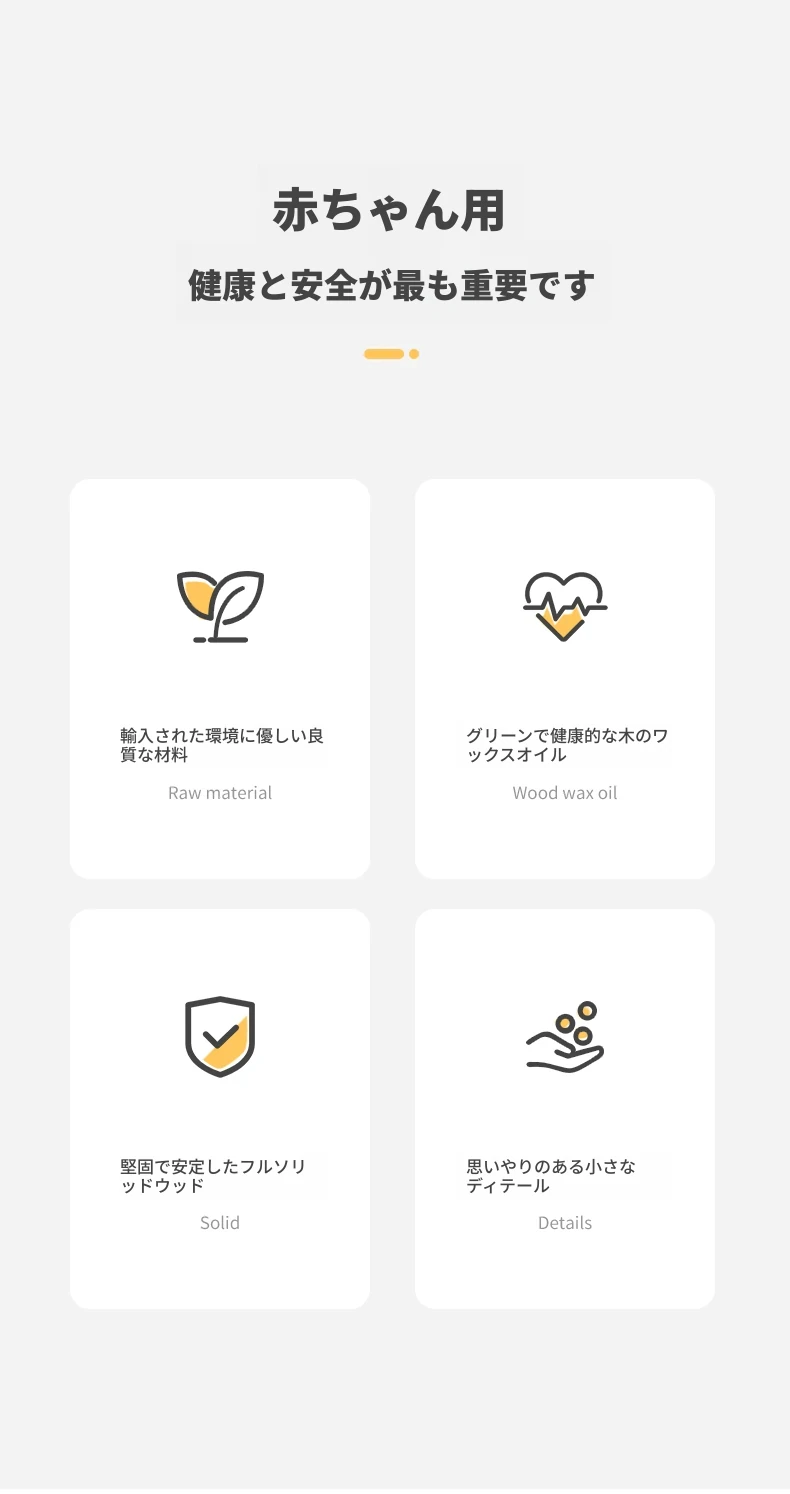 赤ちゃん用

健康と安全が最も重要です

輸入された環境に優しい良質な材料

Raw material

グリーンで健康的な木のワックスオイル

Wood wax oil

堅固で安定したフルソリッドウッド

Solid

思いやりのある小さなディテール

Details