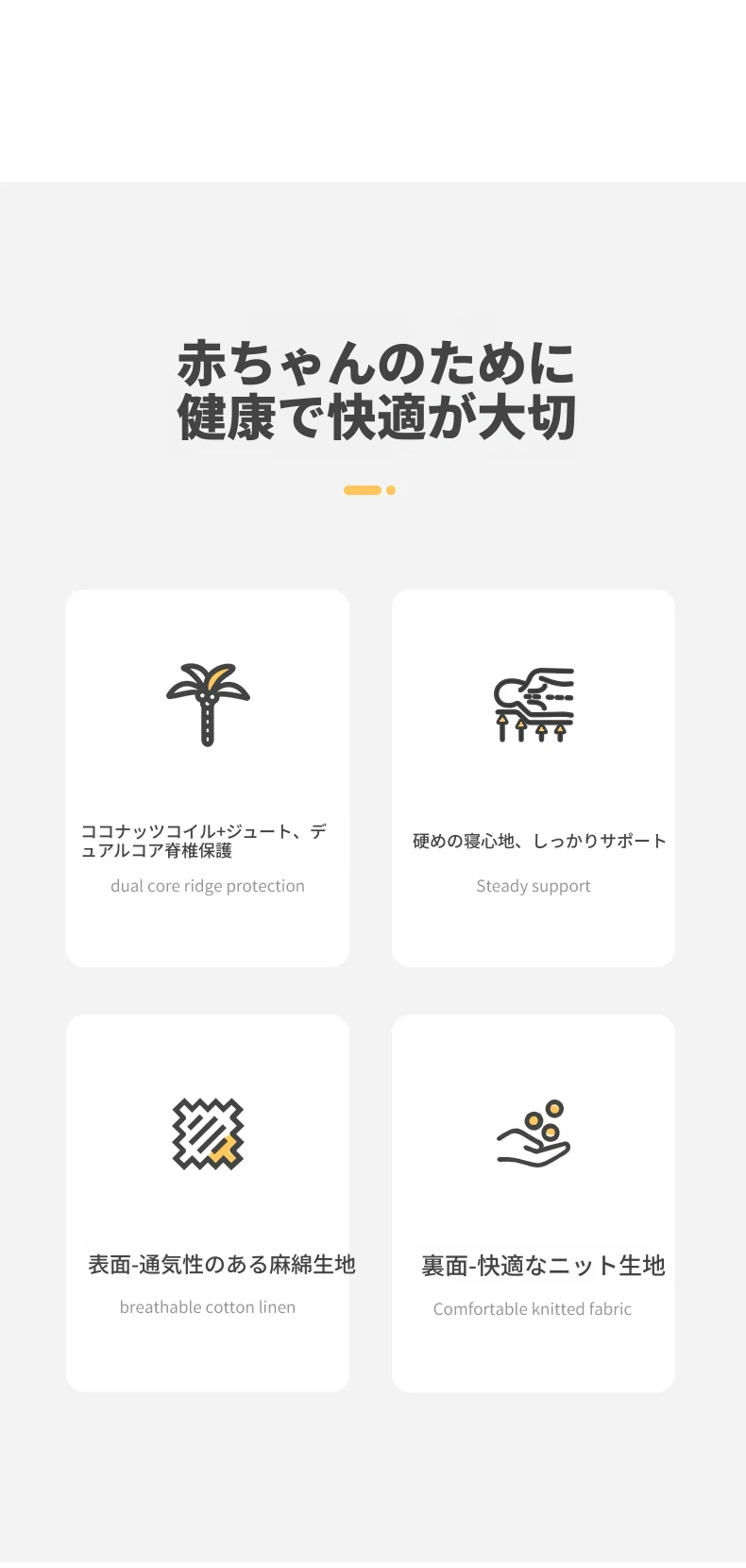 赤ちゃんのために
健康で快適が大切

ココナッツコイル+ジュート、デュアルコア脊椎保護

dual core ridge protection

硬めの寝心地、しっかりサポート

Steady support

表面-通気性のある麻綿生地

breathable cotton linen

裏面-快適なニット生地

Comfortable knitted fabric