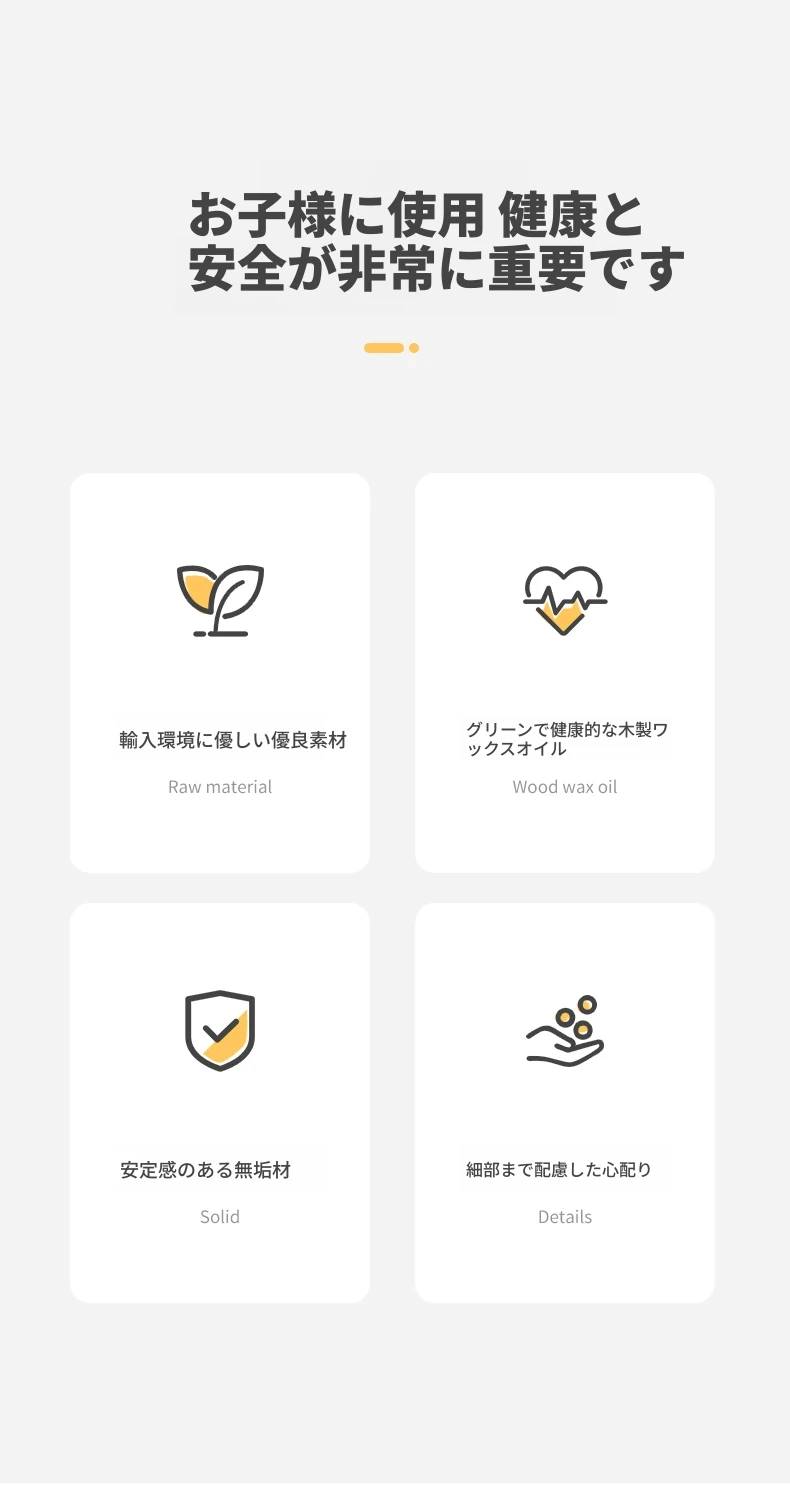 お子様に使用 健康と
安全が非常に重要です

輸入環境に優しい優良素材

Raw material

グリーンで健康的な木製ワックスオイル

Wood wax oil

安定感のある無垢材

Solid

細部まで配慮した心配り

Details