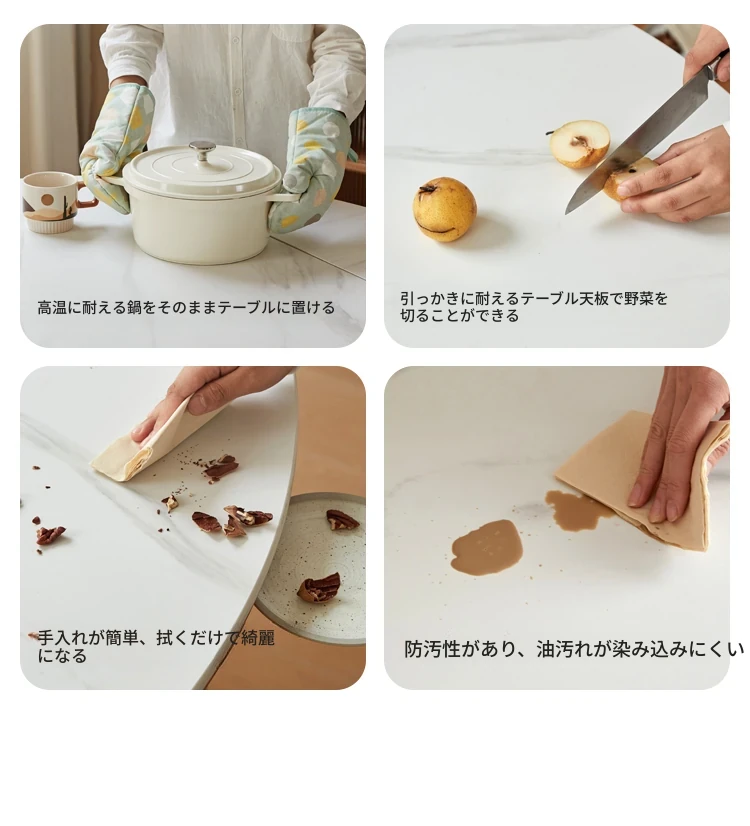 高温に耐える鍋をそのままテーブルに置ける

引っかきに耐えるテーブル天板で野菜を切ることができる

手入れが簡単、拭くだけで綺麗になる

防汚性があり、油汚れが染み込みにくい