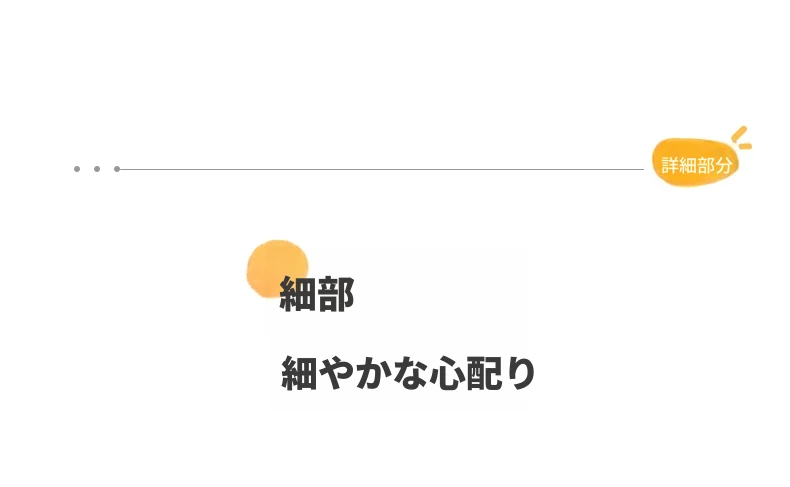 詳細部分

細部

細やかな心配り