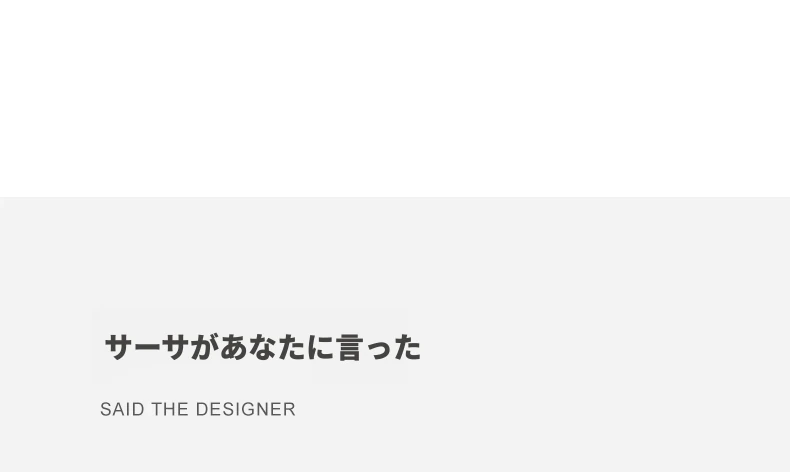 サーサがあなたに言った

SAID THE DESIGNER